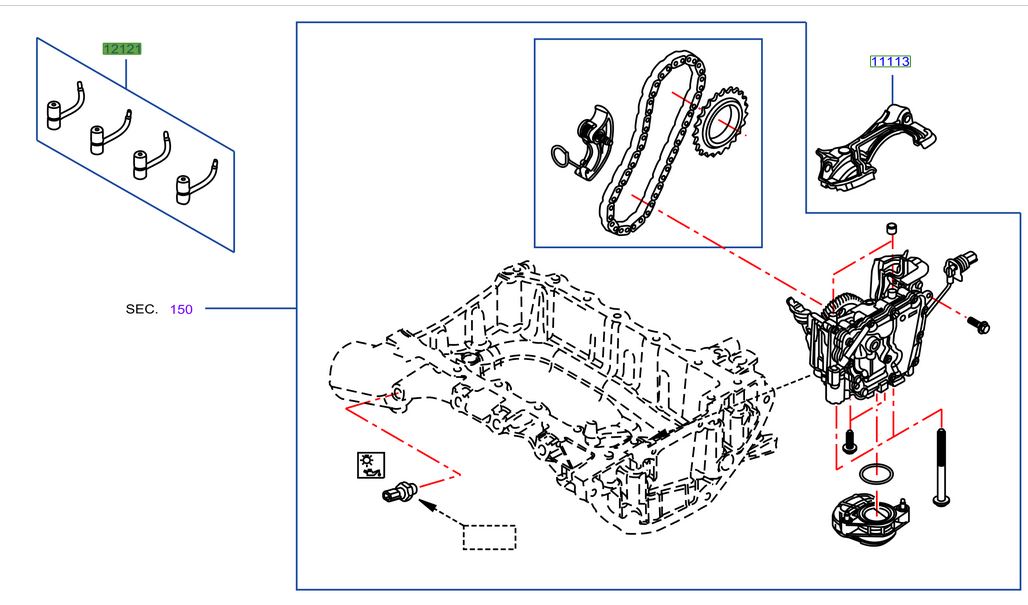 12121

11113

SEC. 150