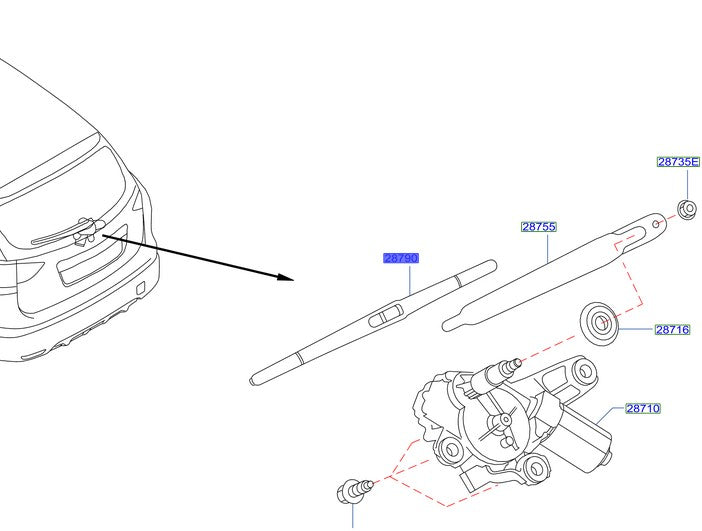 28735E
28755
28790
28716
28710